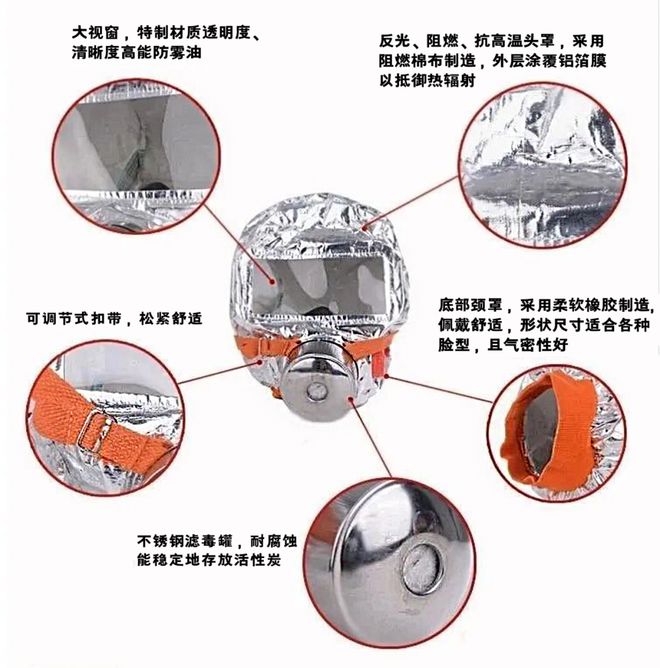 大视窗，特制材质透明度、清晰度高能防雾油

反光、阻燃、抗高温头罩，采用阻燃棉布制造，外层涂覆铝箔膜以抵御热辐射

可调节式扣带，松紧舒适

底部颈罩，采用柔软橡胶制造，佩戴舒适，形状尺寸适合各种脸型，且气密性好

不锈钢滤毒罐，耐腐蚀能稳定地存放活性炭