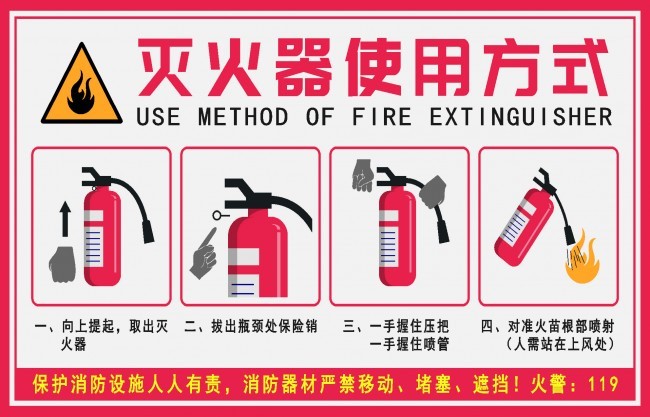 灭火器使用方式
USE METHOD OF FIRE EXTINGUISHER

一、向上提起，取出灭火器

二、拔出瓶颈处保险销

三、一手握住压把
一手握住喷管

四、对准火苗根部喷射
（人需站在上风处）

保护消防设施人人有责，消防器材严禁移动、堵塞、遮挡！火警：119